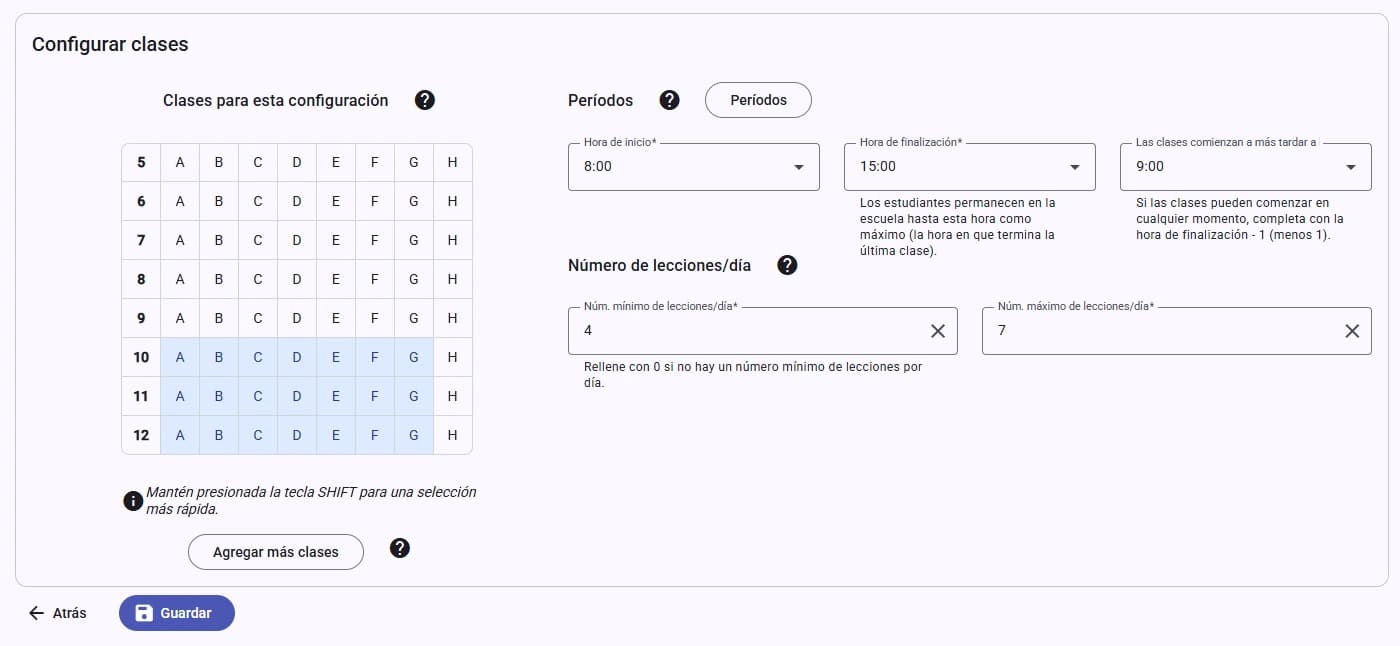 Configurar clases

Clases para esta configuración

| 5 | A | B | C | D | E | F | G | H |
|---|---|---|---|---|---|---|---|---|
| 6 | A | B | C | D | E | F | G | H |
| 7 | A | B | C | D | E | F | G | H |
| 8 | A | B | C | D | E | F | G | H |
| 9 | A | B | C | D | E | F | G | H |
| 10 | A | B | C | D | E | F | G | H |
| 11 | A | B | C | D | E | F | G | H |
| 12 | A | B | C | D | E | F | G | H |

Mantén presionada la tecla SHIFT para una selección más rápida.

Agregar más clases

Períodos

Períodos

Hora de inicio*
8:00

Hora de finalización*
15:00
Los estudiantes permanecen en la escuela hasta esta hora como máximo (la hora en que termina la última clase).

Las clases comienzan a más tardar a
9:00
Si las clases pueden comenzar en cualquier momento, completa con la hora de finalización - 1 (menos 1).

Número de lecciones/día

Núm. mínimo de lecciones/día*
4
Rellene con 0 si no hay un número mínimo de lecciones por día.

Núm. máximo de lecciones/día*
7

Atrás

Guardar